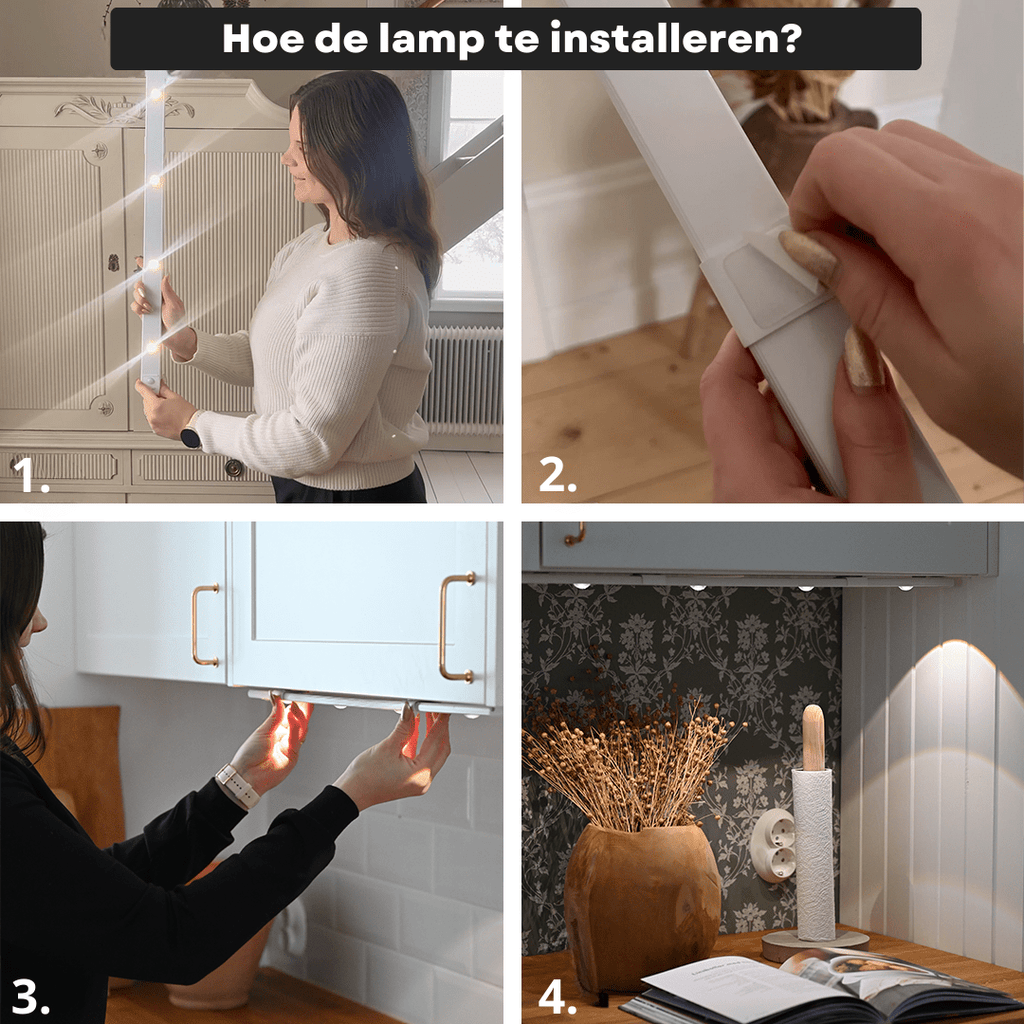 Hoe de lamp te installeren?

1.

2.

3.

4.